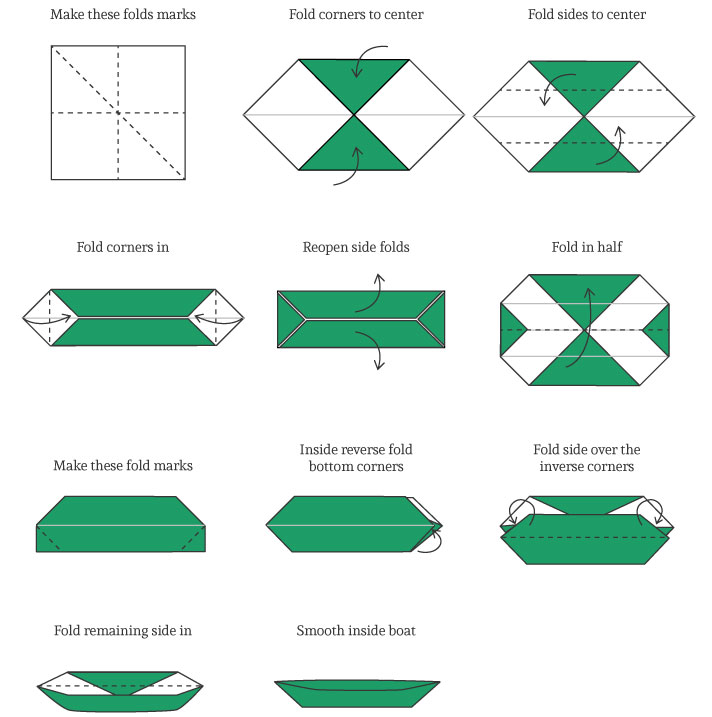 Make these folds marks

Fold corners to center

Fold sides to center

Fold corners in

Reopen side folds

Fold in half

Make these fold marks

Inside reverse fold bottom corners

Fold side over the inverse corners

Fold remaining side in

Smooth inside boat